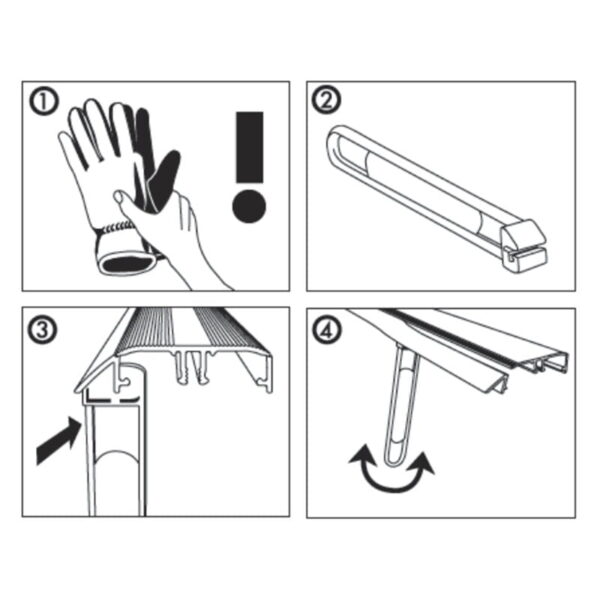 ①

!

②

③

④